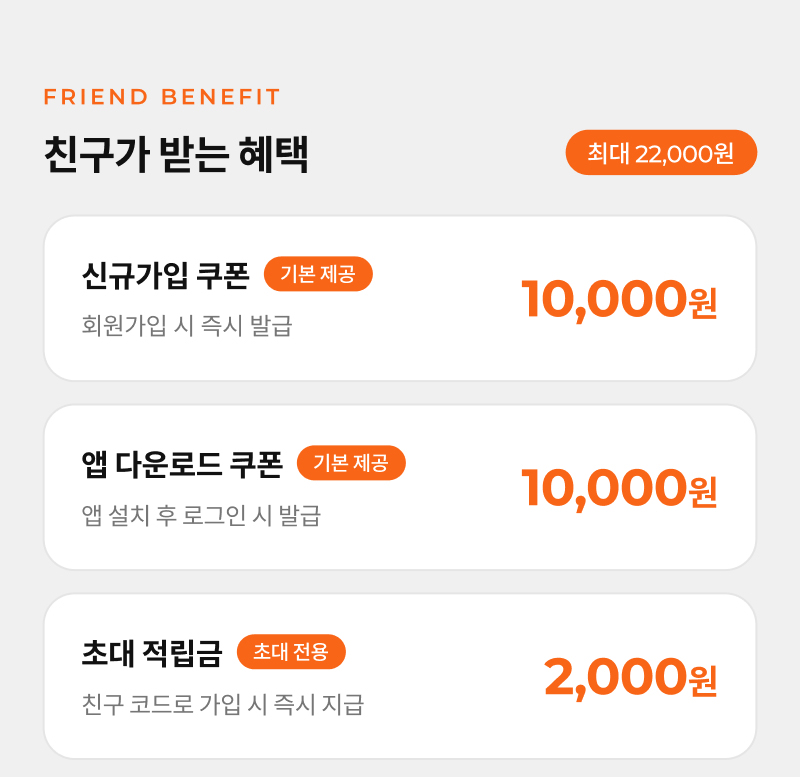 FRIEND BENEFIT

친구가 받는 혜택

최대 22,000원

신규가입 쿠폰 기본 제공

회원가입 시 즉시 발급

10,000원

앱 다운로드 쿠폰 기본 제공

앱 설치 후 로그인 시 발급

10,000원

초대 적립금 초대 전용

친구 코드로 가입 시 즉시 지급

2,000원