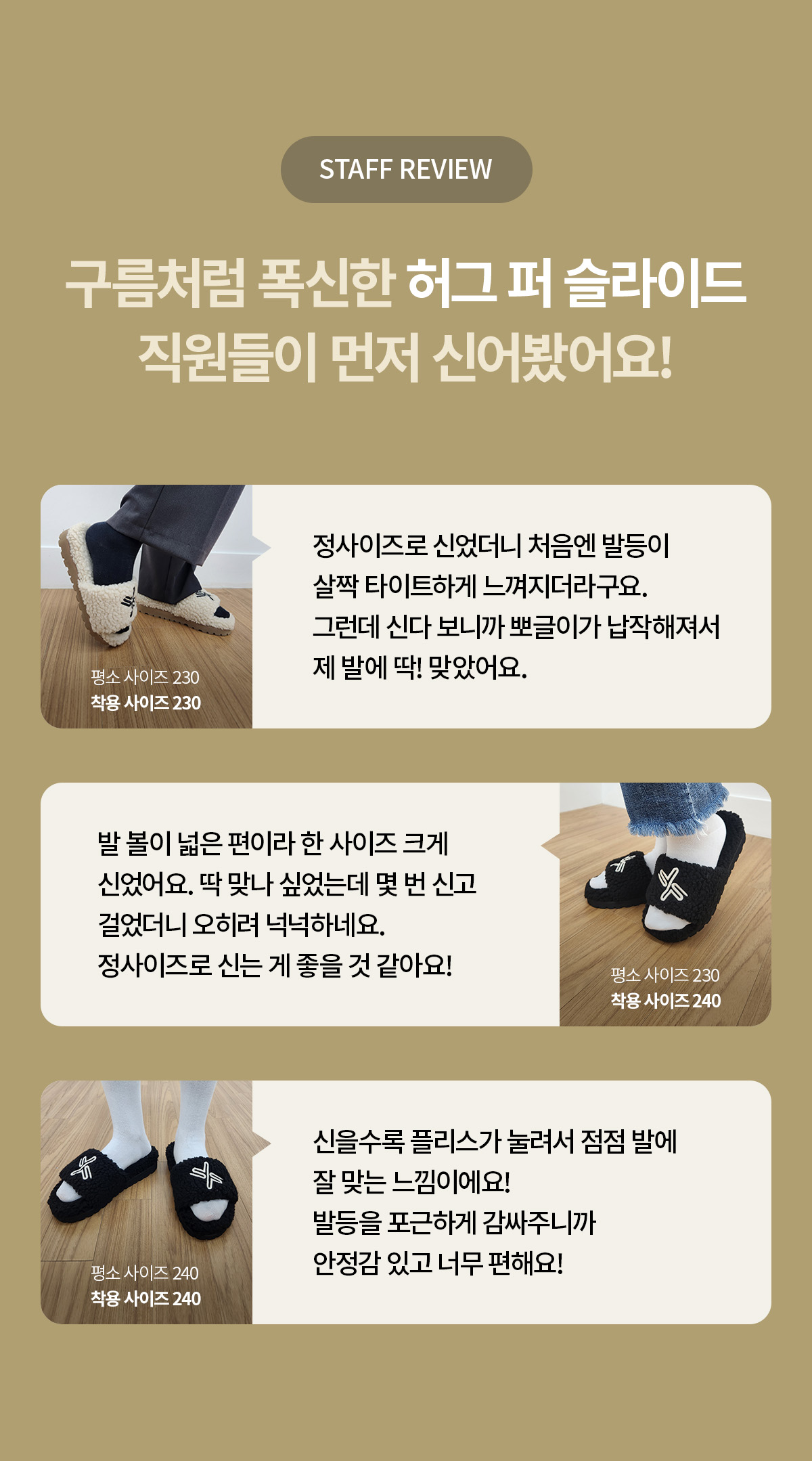 STAFF REVIEW

구름처럼 폭신한 허그 퍼 슬라이드
직원들이 먼저 신어봤어요!

평소 사이즈 230
착용 사이즈 230

정사이즈로 신었더니 처음엔 발등이 살짝 타이트하게 느껴지더라구요. 그런데 신다 보니까 뽀글이가 납작해져서 제 발에 딱! 맞았어요.

발 볼이 넓은 편이라 한 사이즈 크게 신었어요. 딱 맞나 싶었는데 몇 번 신고 걸었더니 오히려 넉넉하네요. 정사이즈로 신는 게 좋을 것 같아요!

평소 사이즈 230
착용 사이즈 240

평소 사이즈 240
착용 사이즈 240

신을수록 플리스가 눌려서 점점 발에 잘 맞는 느낌이에요! 발등을 포근하게 감싸주니까 안정감 있고 너무 편해요!