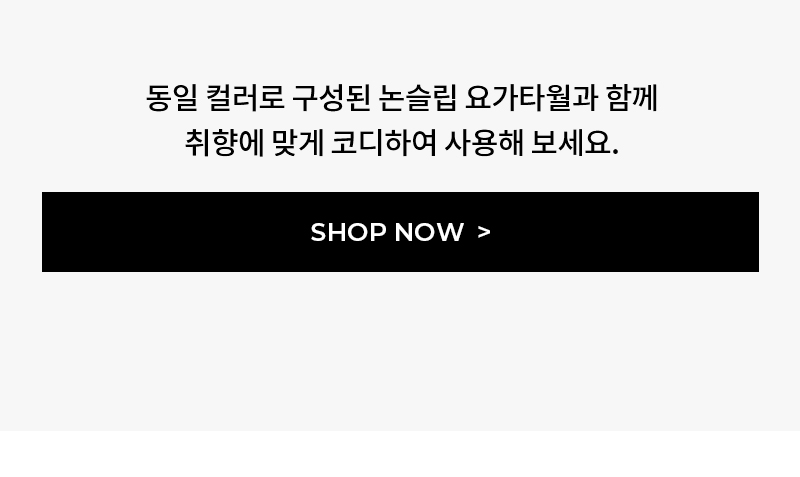 동일 컬러로 구성된 논슬립 요가타월과 함께
취향에 맞게 코디하여 사용해 보세요.

SHOP NOW >