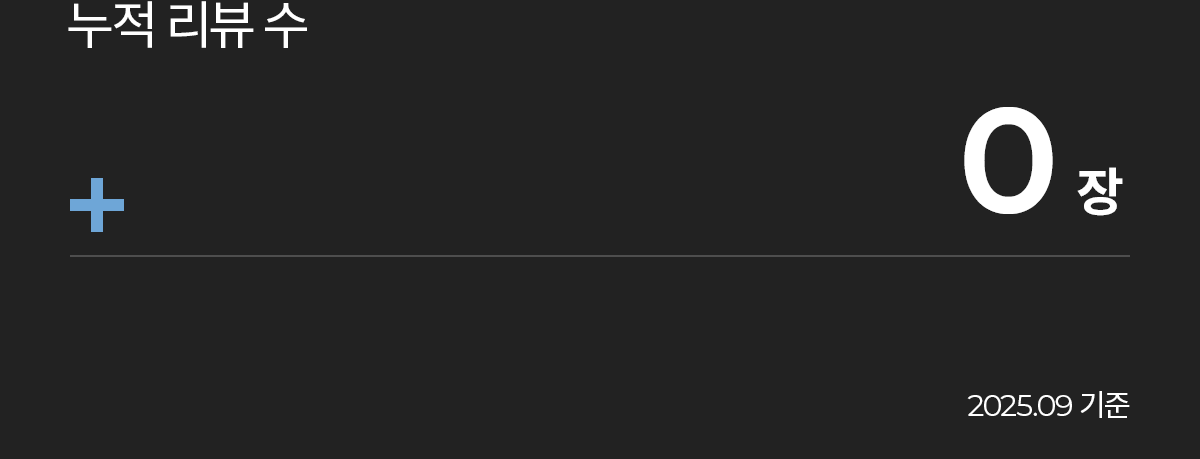 누적 리뷰 수

+

0 장

2025.09 기준