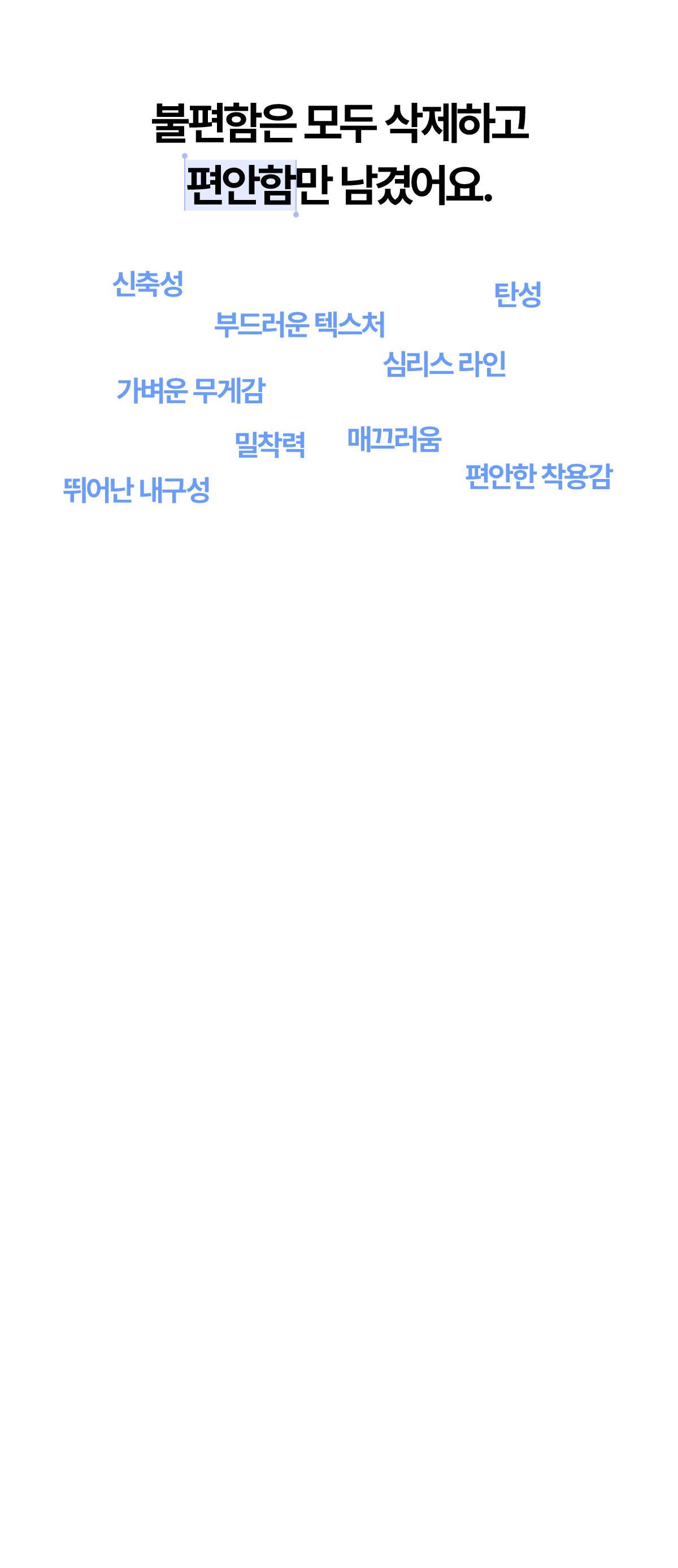 불편함은 모두 삭제하고
편안함만 남겼어요.

신축성

탄성

부드러운 텍스처

심리스 라인

가벼운 무게감

밀착력

매끄러움

편안한 착용감

뛰어난 내구성